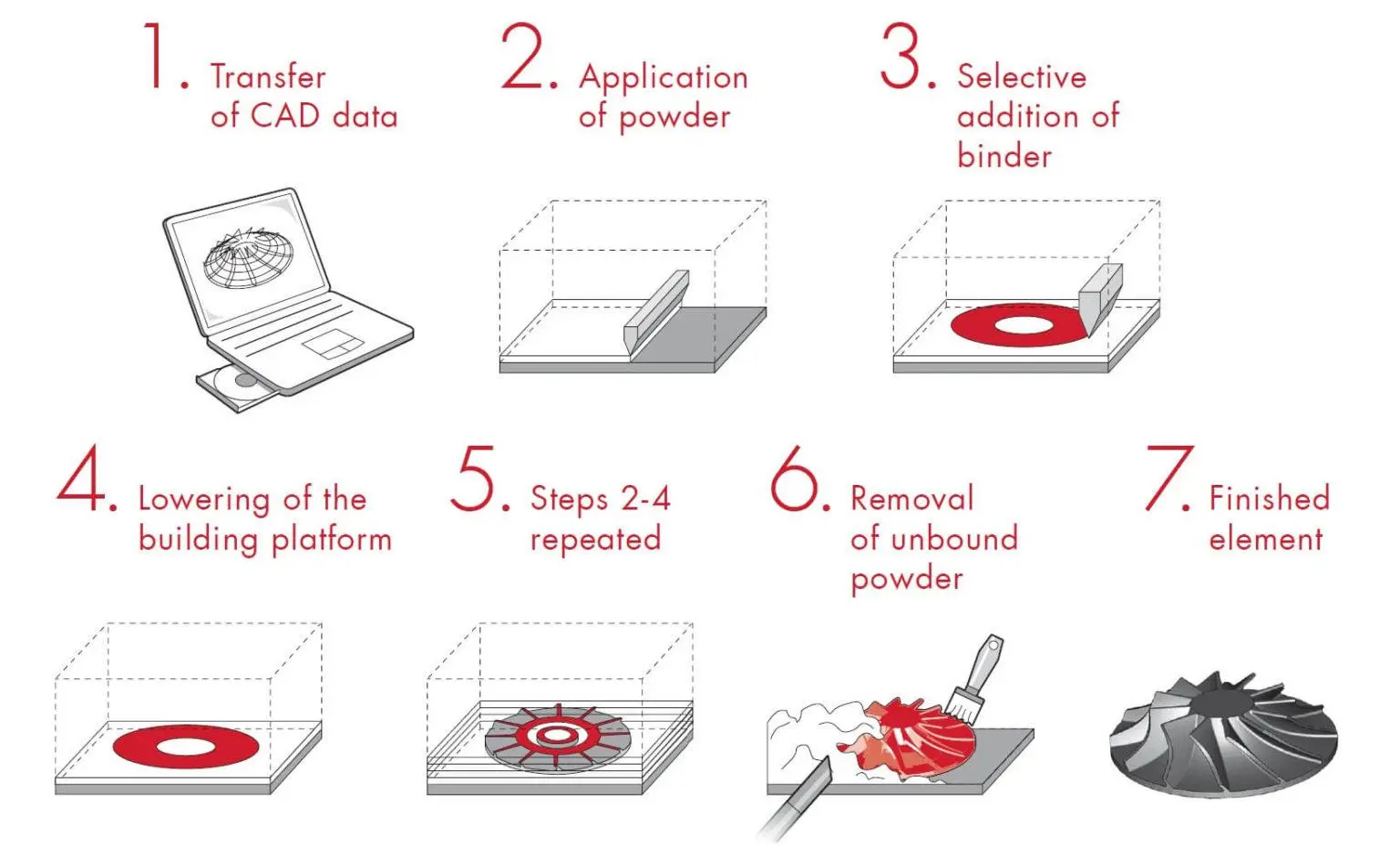 1. Transfer of CAD data

2. Application of powder

3. Selective addition of binder

4. Lowering of the building platform

5. Steps 2-4 repeated

6. Removal of unbound powder

7. Finished element