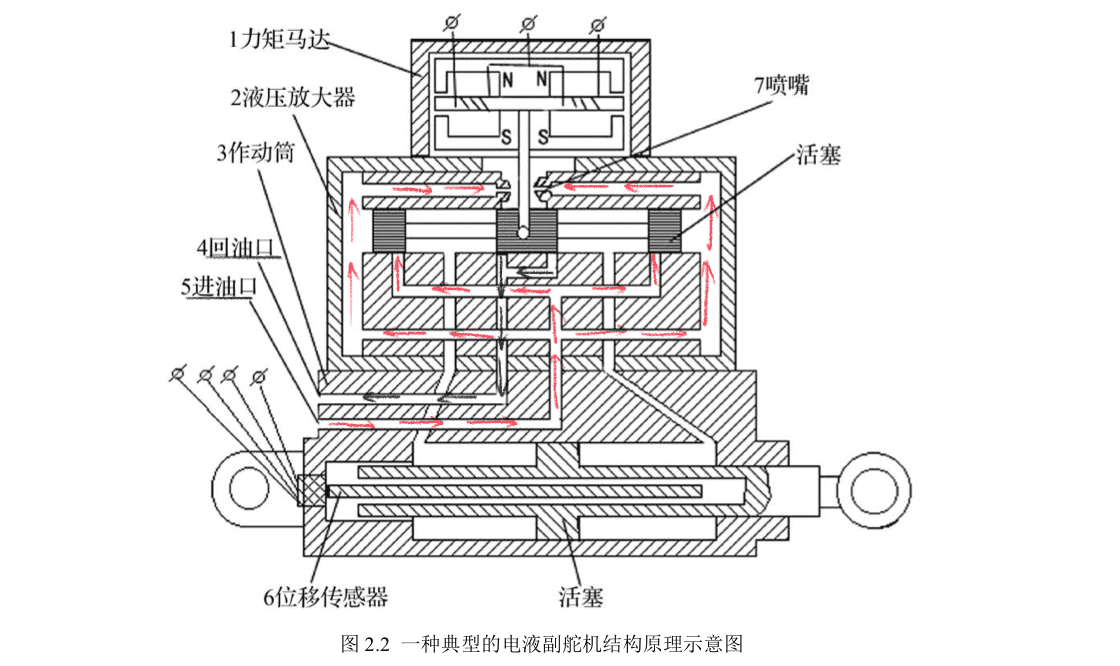 1力矩马达
2液压放大器
3作动筒
4回油口
5进油口
N N
S S
7喷嘴
活塞
6位移传感器
活塞

图 2.2 一种典型的电液副舵机结构原理示意图